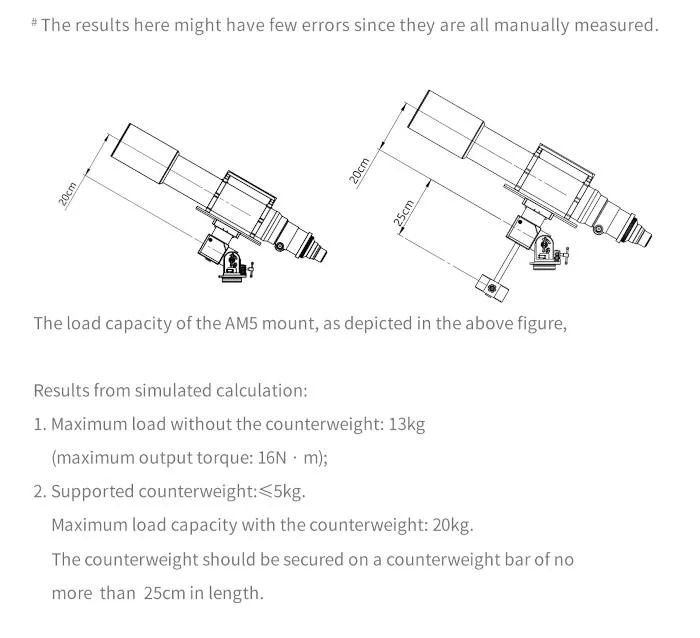 # The results here might have few errors since they are all manually measured.

20cm

20cm

25cm

The load capacity of the AM5 mount, as depicted in the above figure,

Results from simulated calculation:

1. Maximum load without the counterweight: 13kg (maximum output torque: 16N · m);

2. Supported counterweight:≤5kg.

Maximum load capacity with the counterweight: 20kg.

The counterweight should be secured on a counterweight bar of no more than 25cm in length.