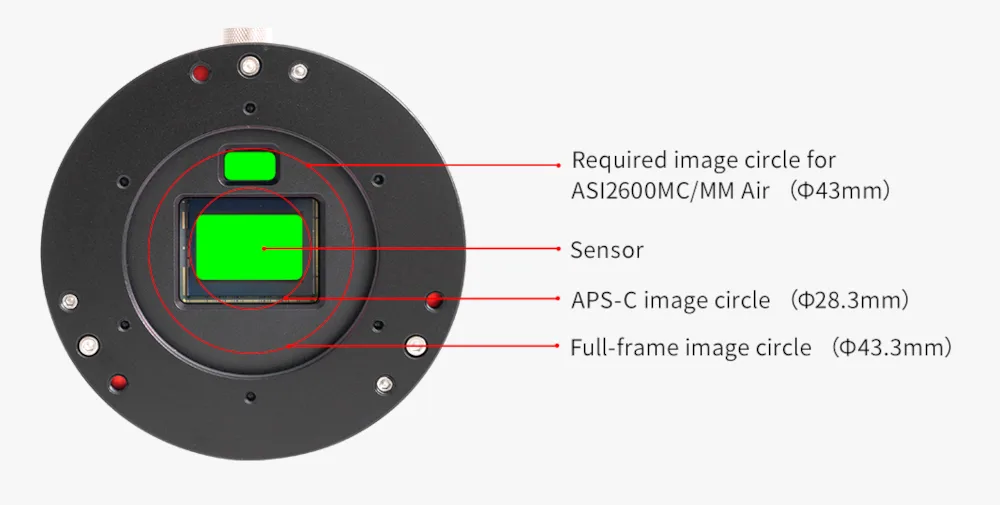 Required image circle for ASI2600MC/MM Air （Φ43mm）

Sensor

APS-C image circle （Φ28.3mm）

Full-frame image circle （Φ43.3mm）