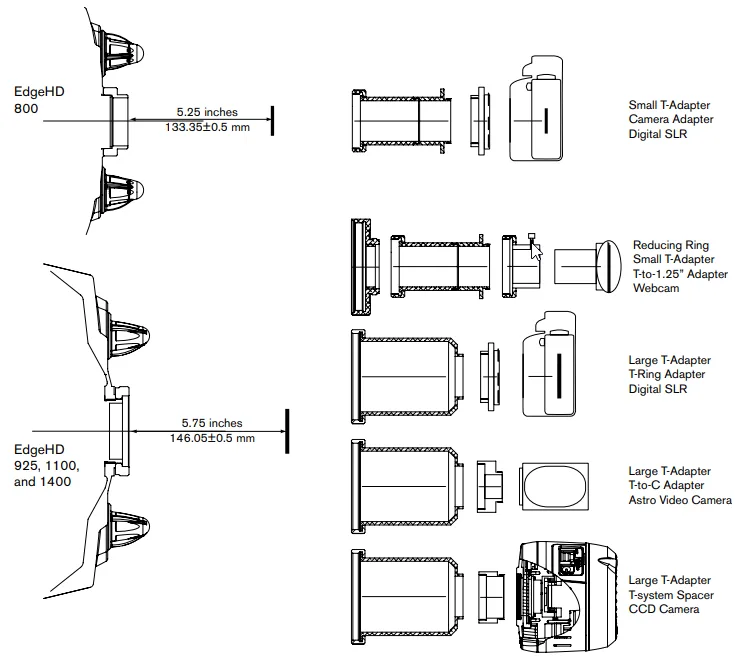 EdgeHD 800

5.25 inches
133.35±0.5 mm

EdgeHD 925, 1100, and 1400

5.75 inches
146.05±0.5 mm

Small T-Adapter
Camera Adapter
Digital SLR

Reducing Ring
Small T-Adapter
T-to-1.25" Adapter
Webcam

Large T-Adapter
T-Ring Adapter
Digital SLR

Large T-Adapter
T-to-C Adapter
Astro Video Camera

Large T-Adapter
T-system Spacer
CCD Camera