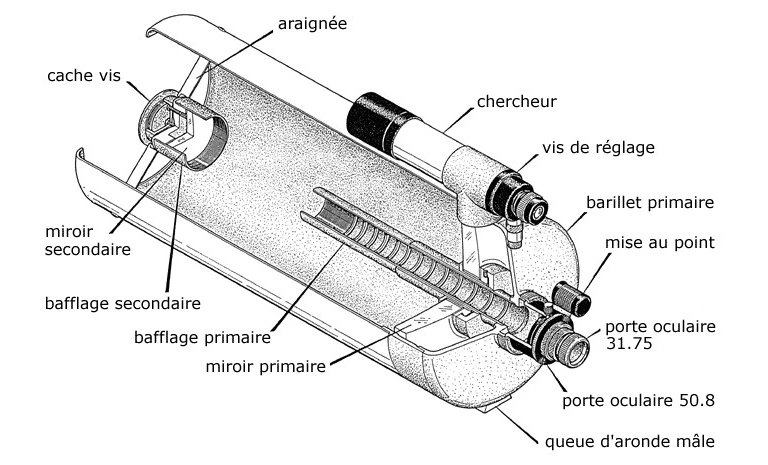 araignée

cache vis

chercheur

vis de réglage

barillet primaire

mise au point

miroir secondaire

bafflage secondaire

bafflage primaire

miroir primaire

porte oculaire 31.75

porte oculaire 50.8

queue d'aronde mâle